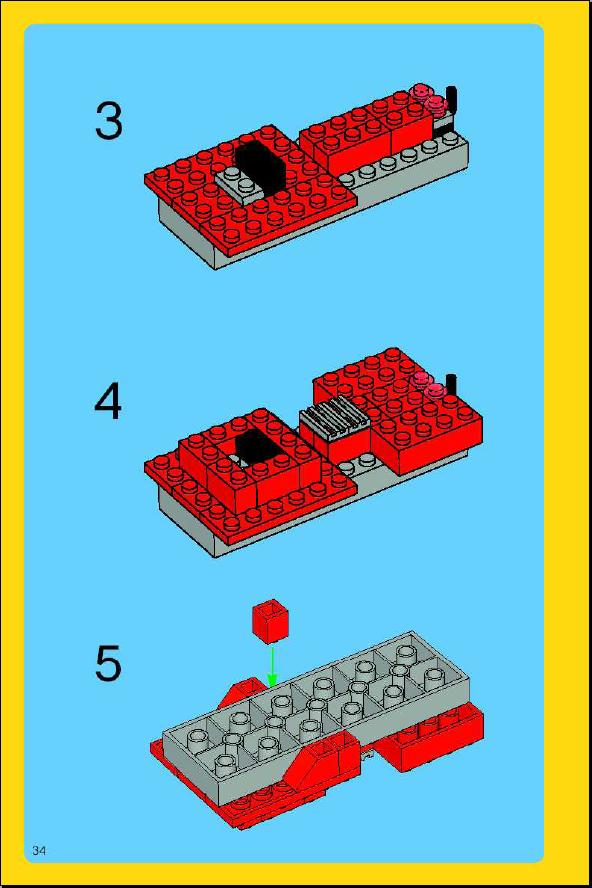 3

4

5

34