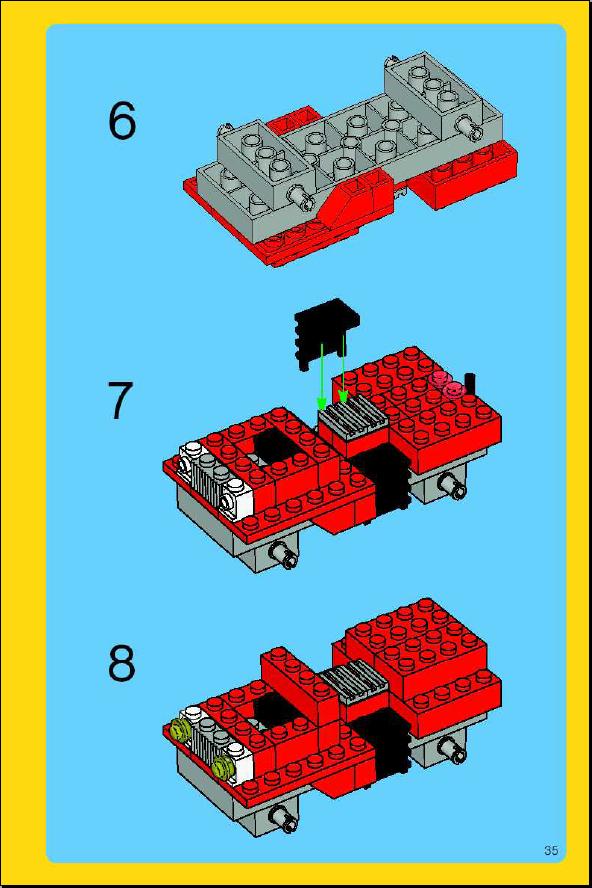 6

7

8

35