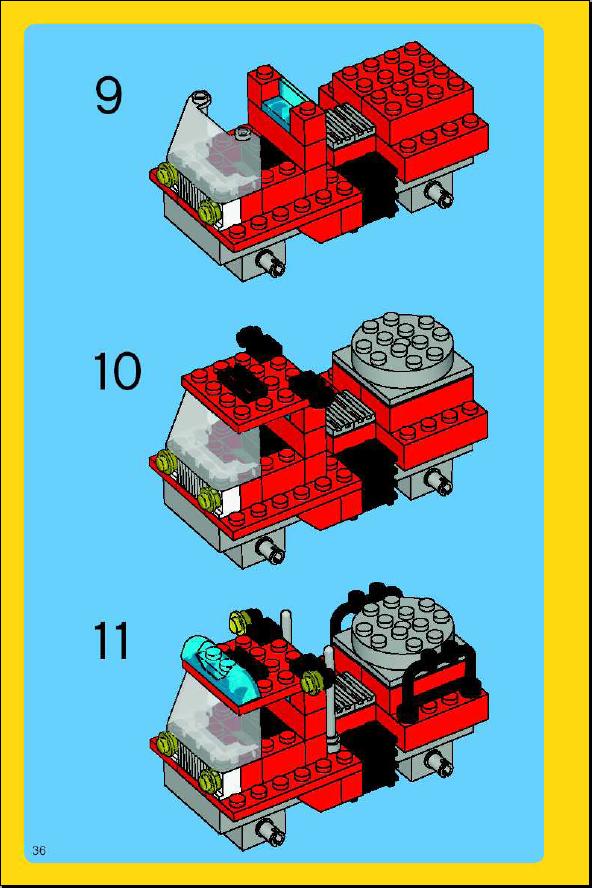 9

10

11

36