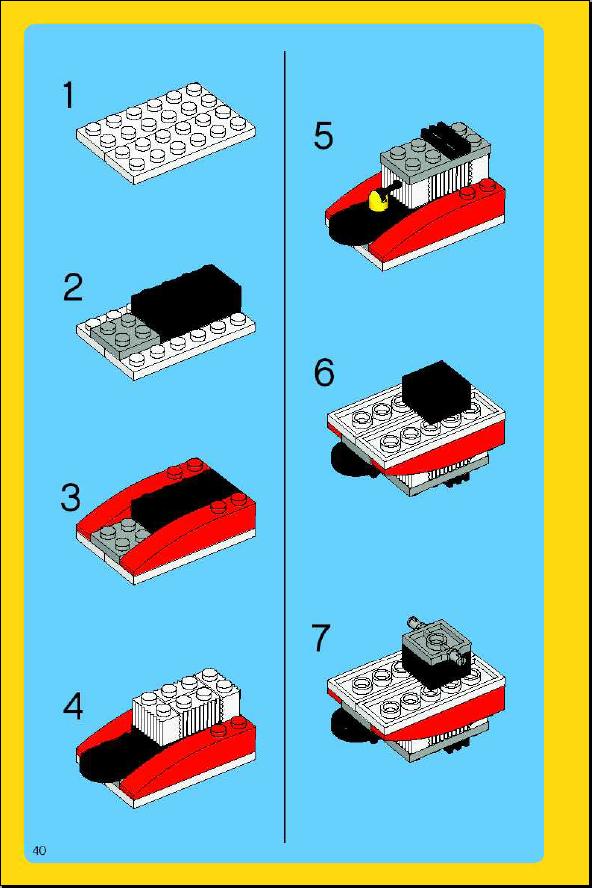 1

2

3

4

5

6

7

40