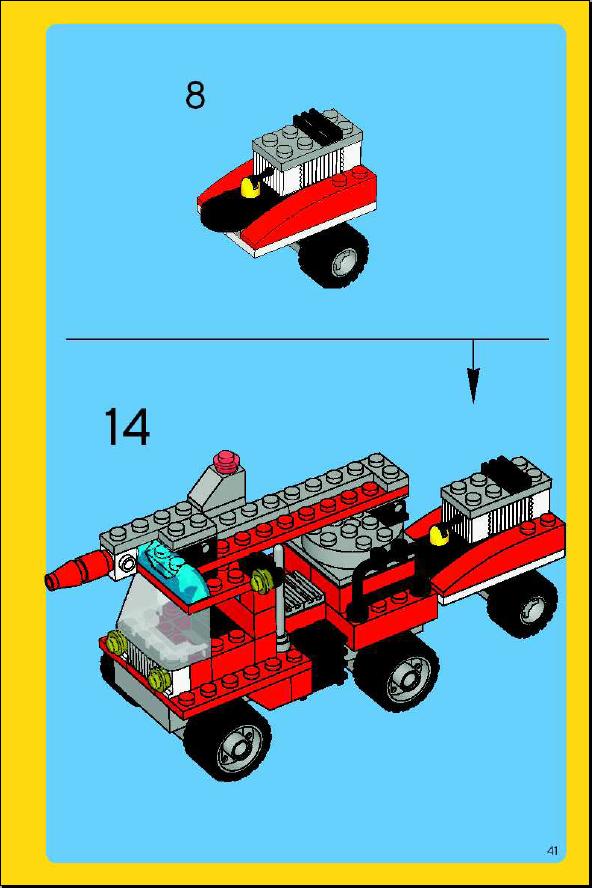 8

14

41