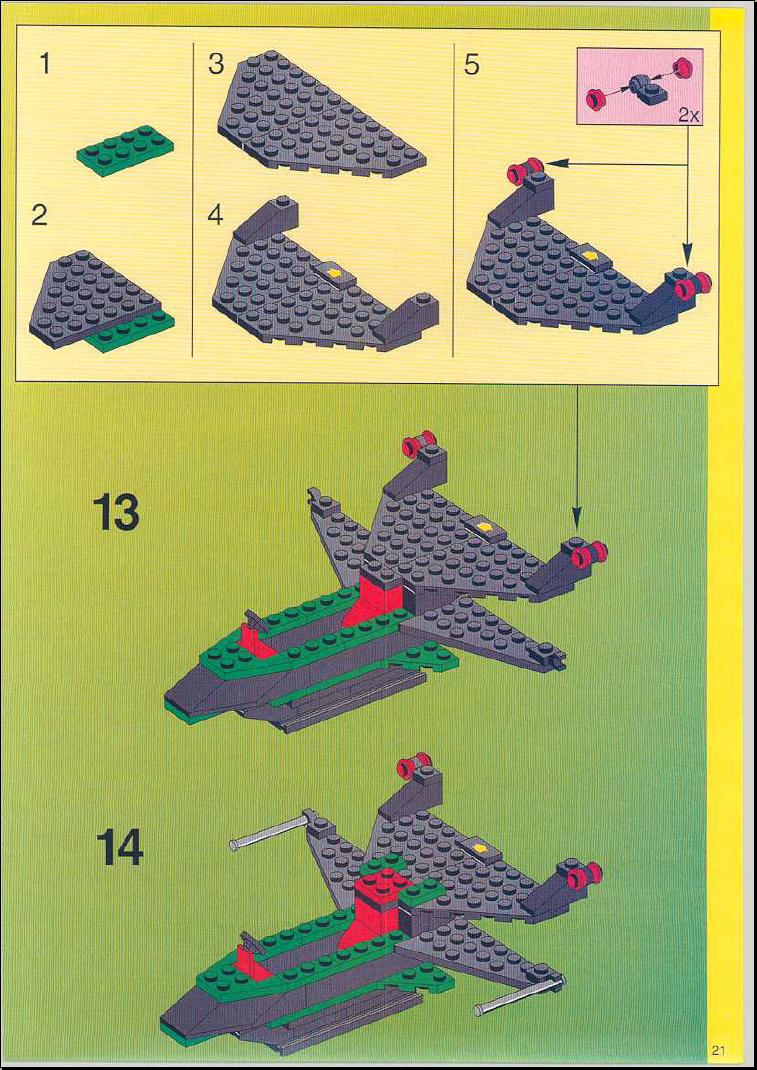 1

2

3

4

5

2x

13

14

21