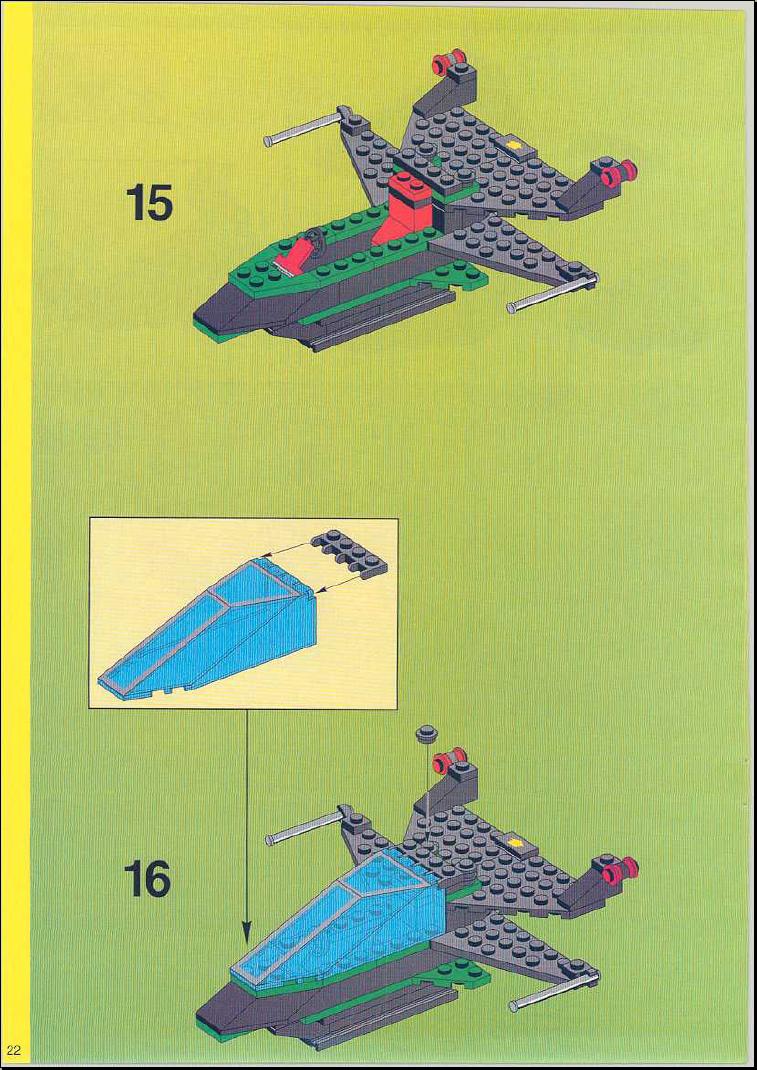 15

16

22