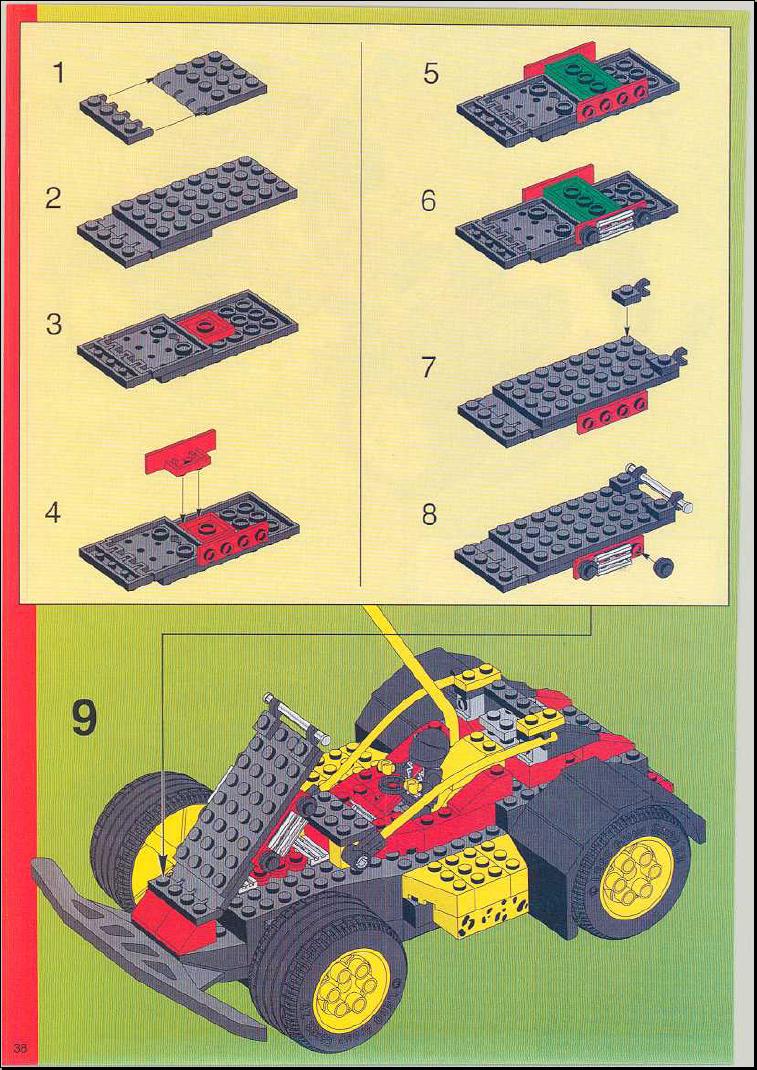 1

2

3

4

5

6

7

8

9

38