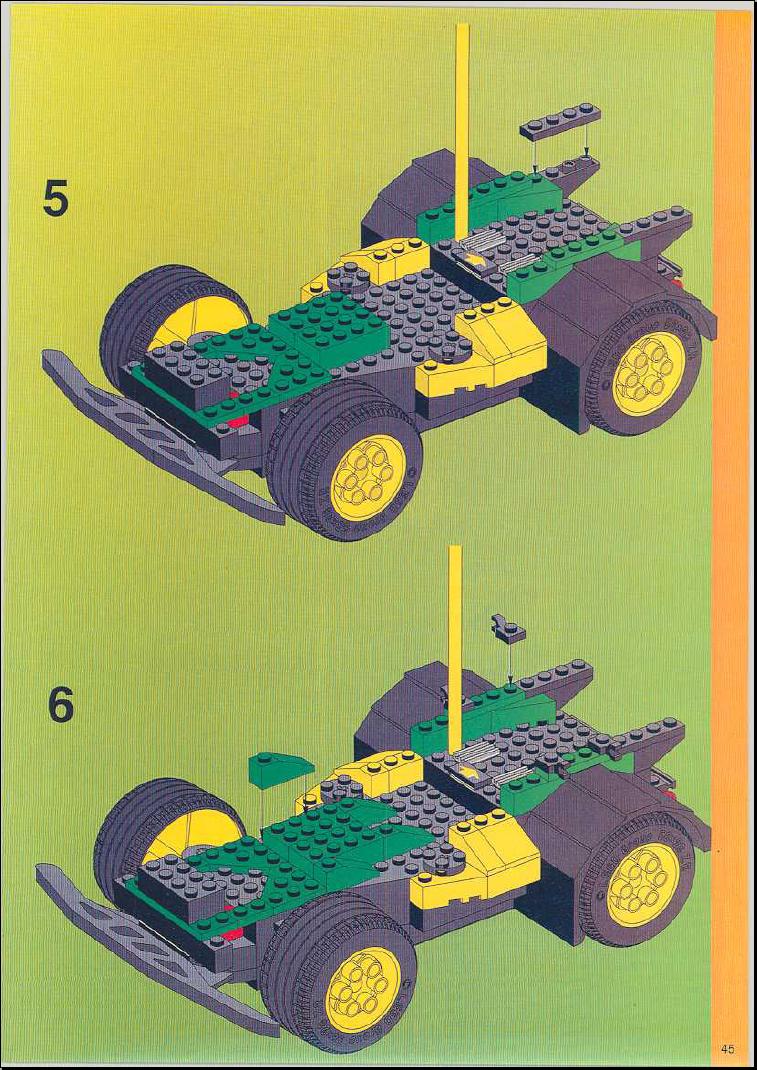 5

6

45