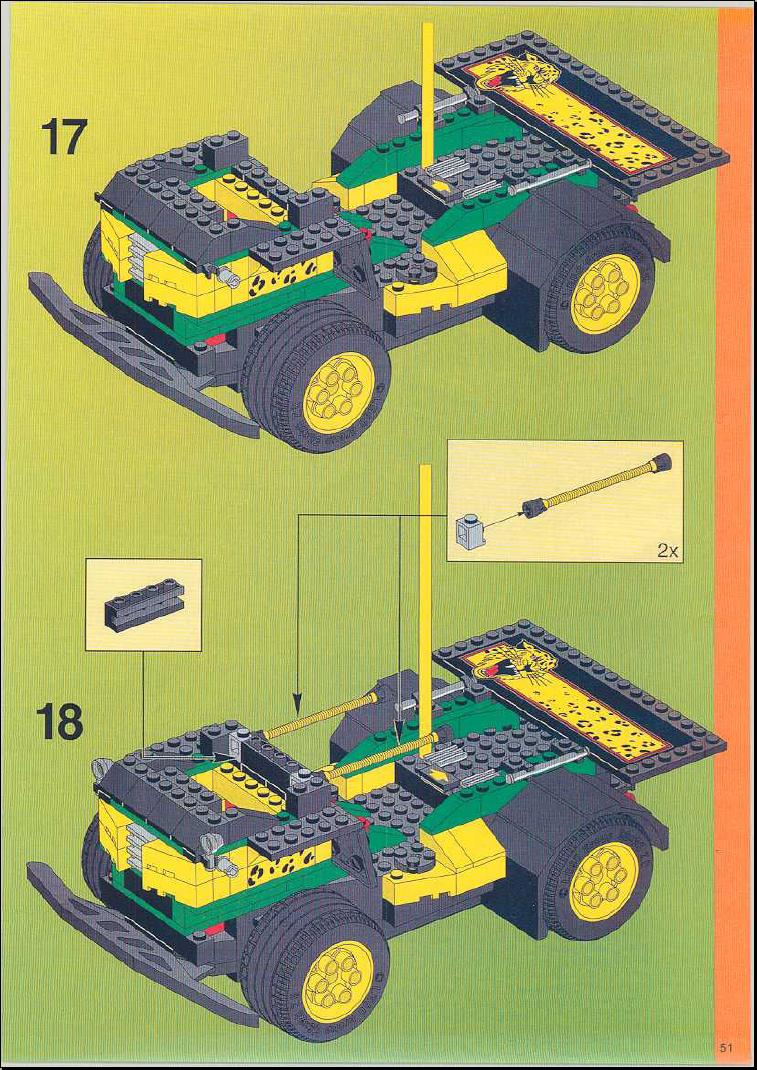 17

2x

18

51