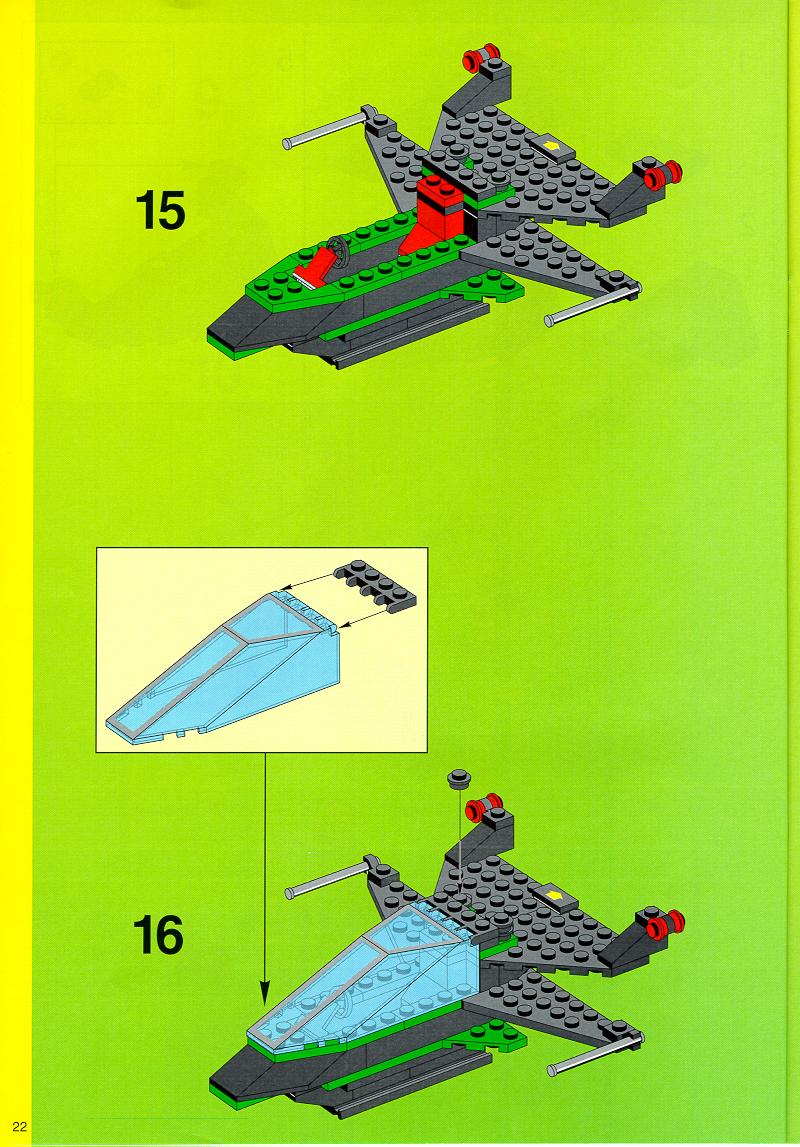 15

16

22