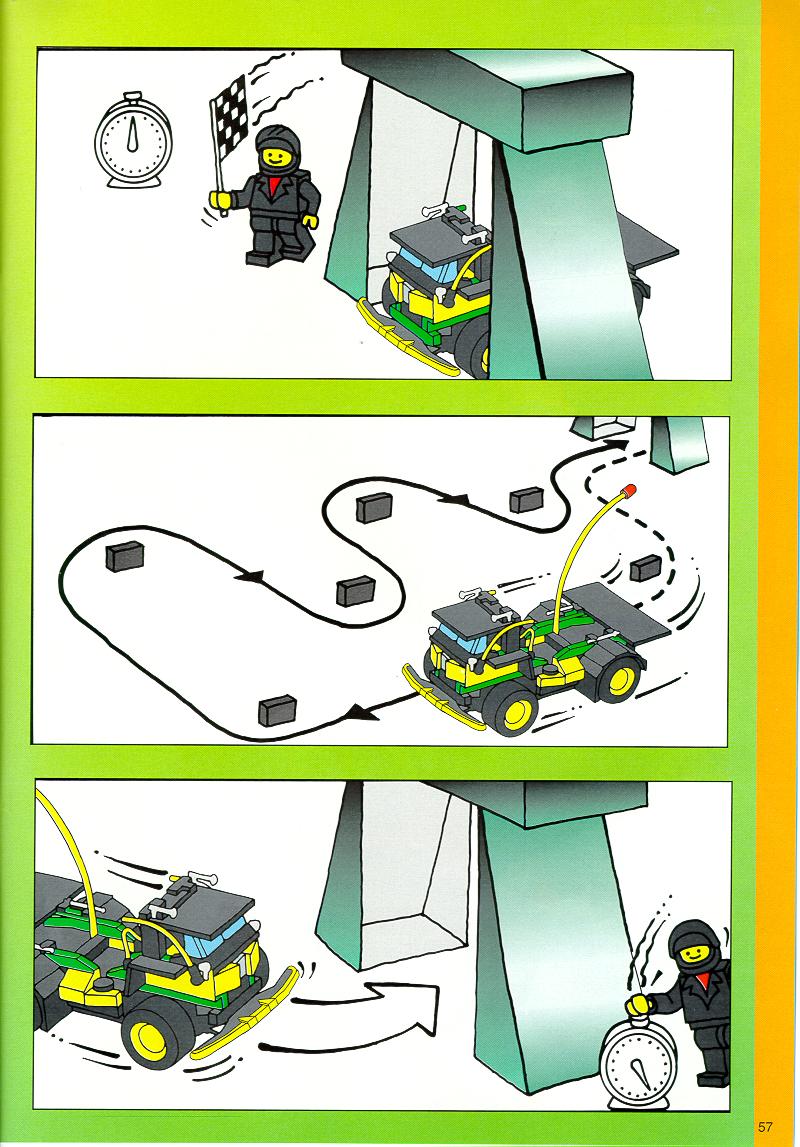 57