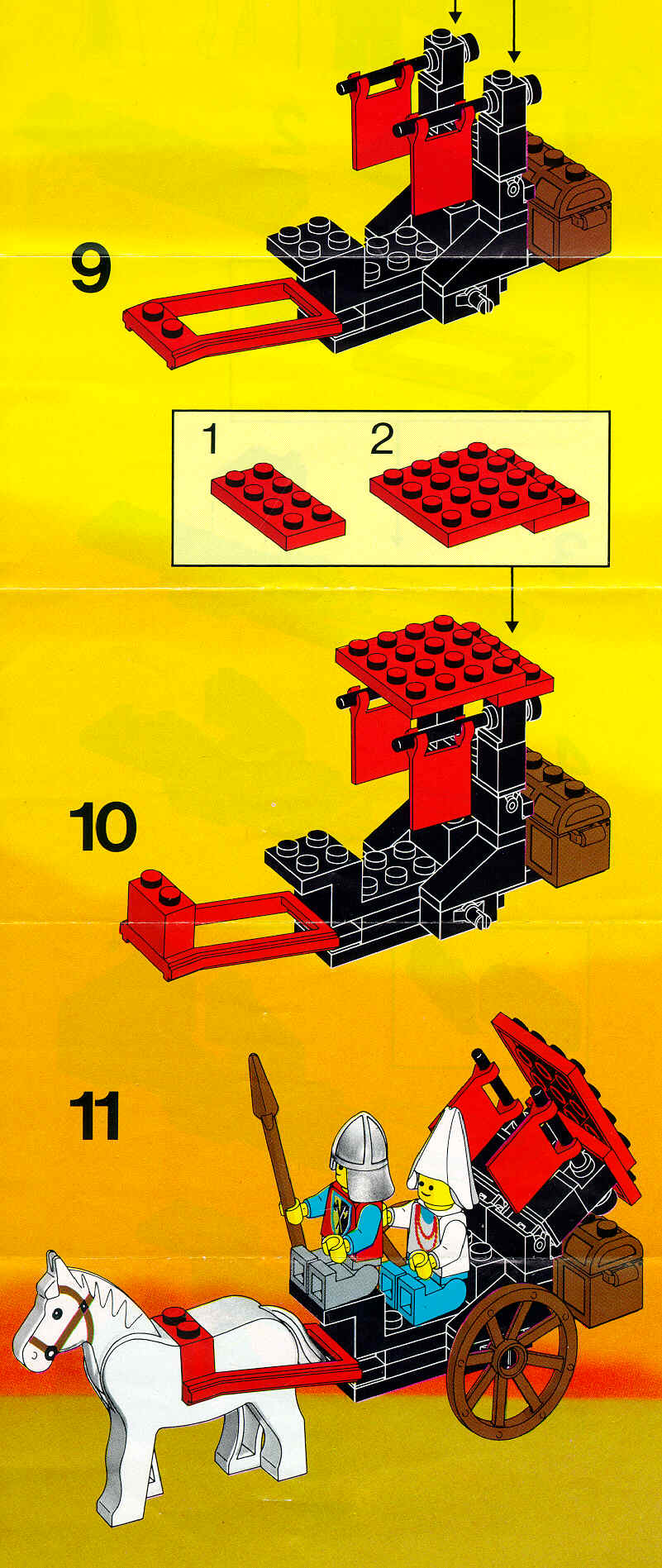 9

1

2

10

11