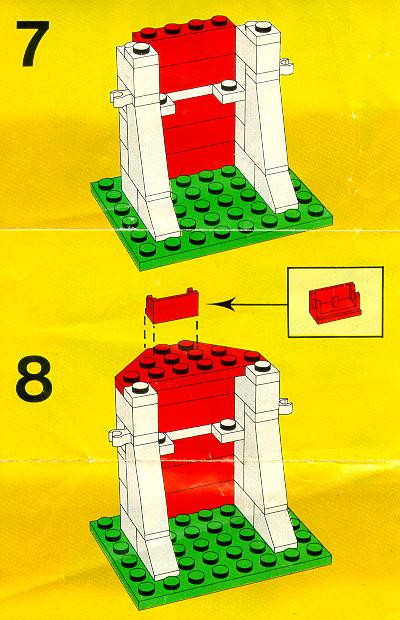 7

8