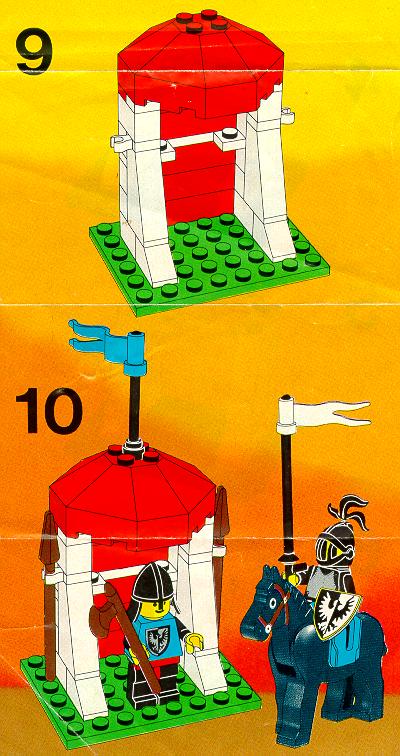 9

10