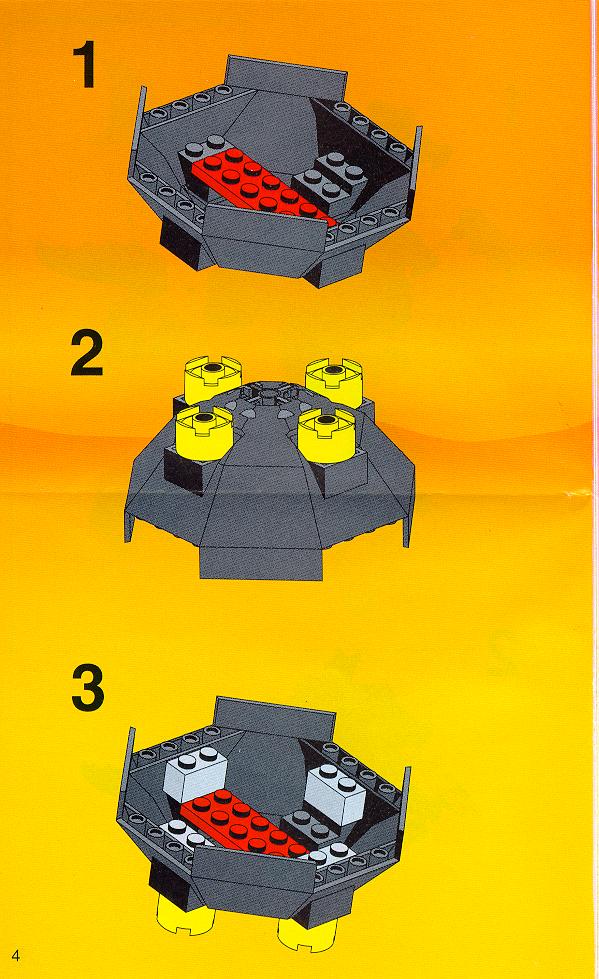 1

2

3

4