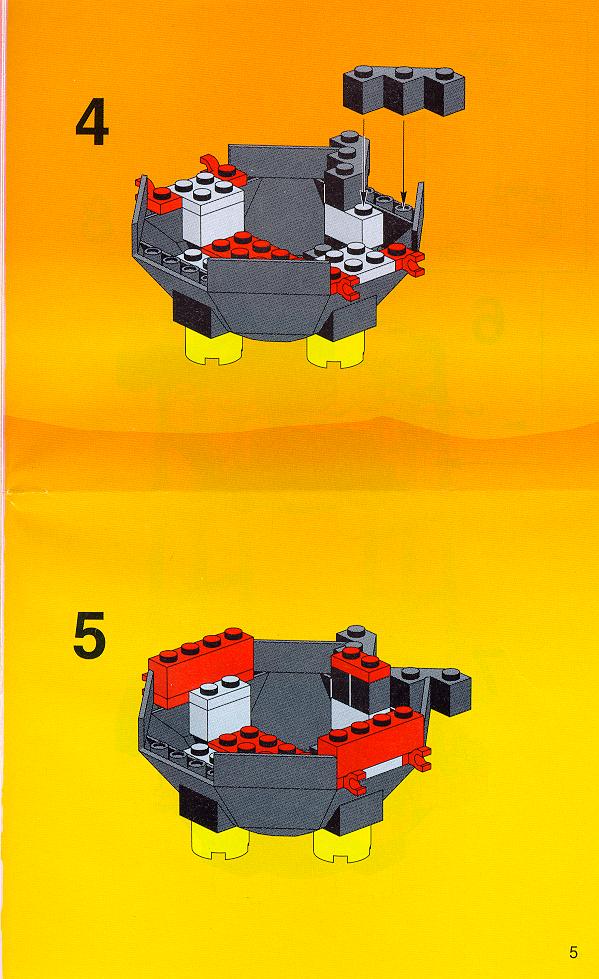 4

5

5