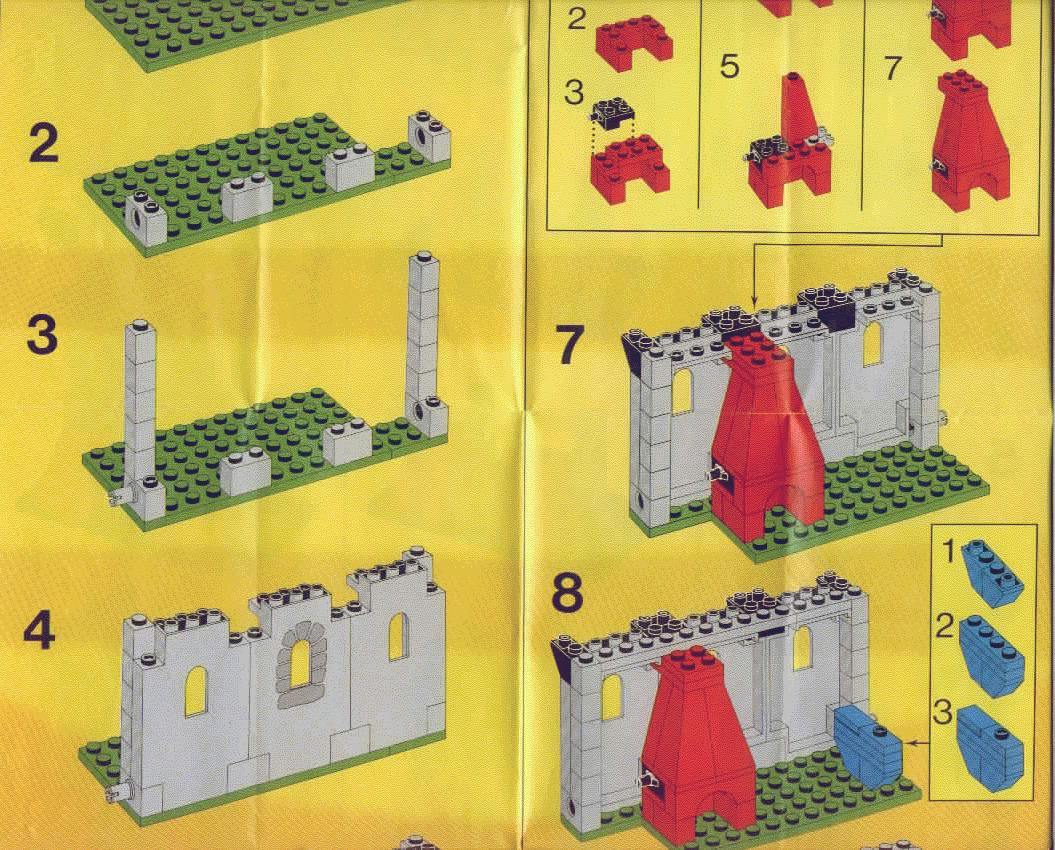 2

3

4

2

3

5

7

7

8

1

2

3