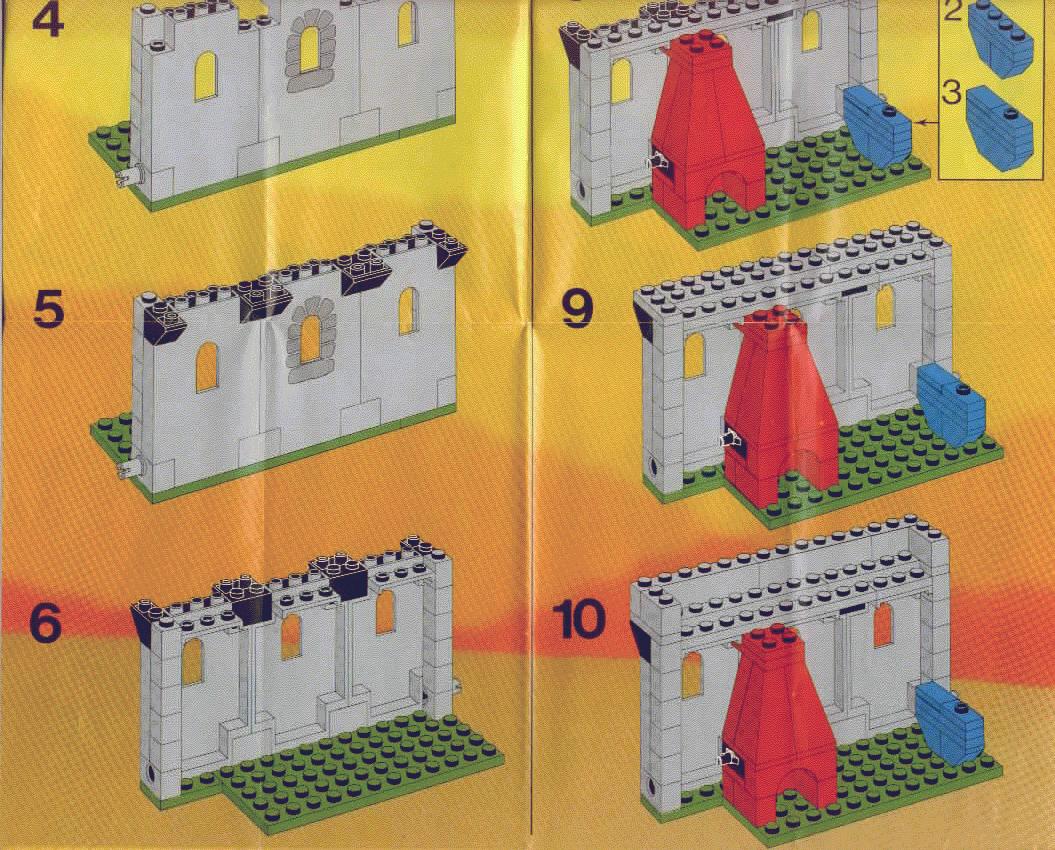 4

5

6

2

3

9

10