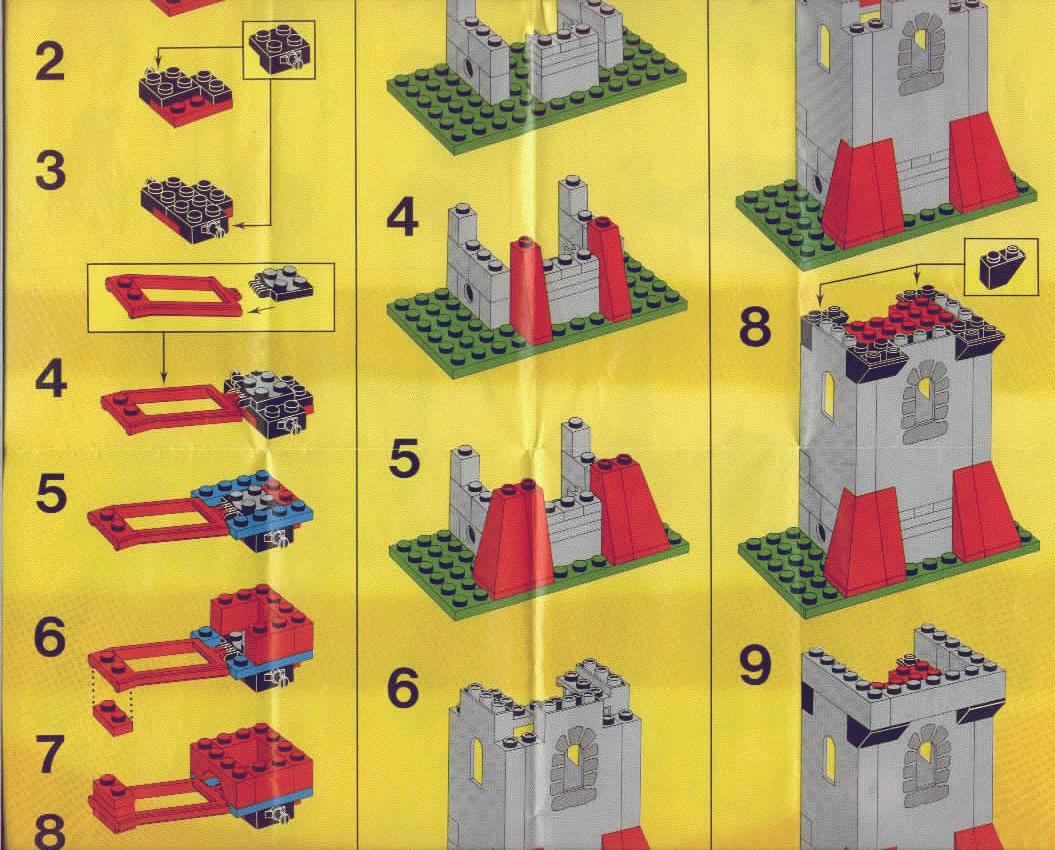 2

3

4

5

6

7

8

4

5

6

8

9