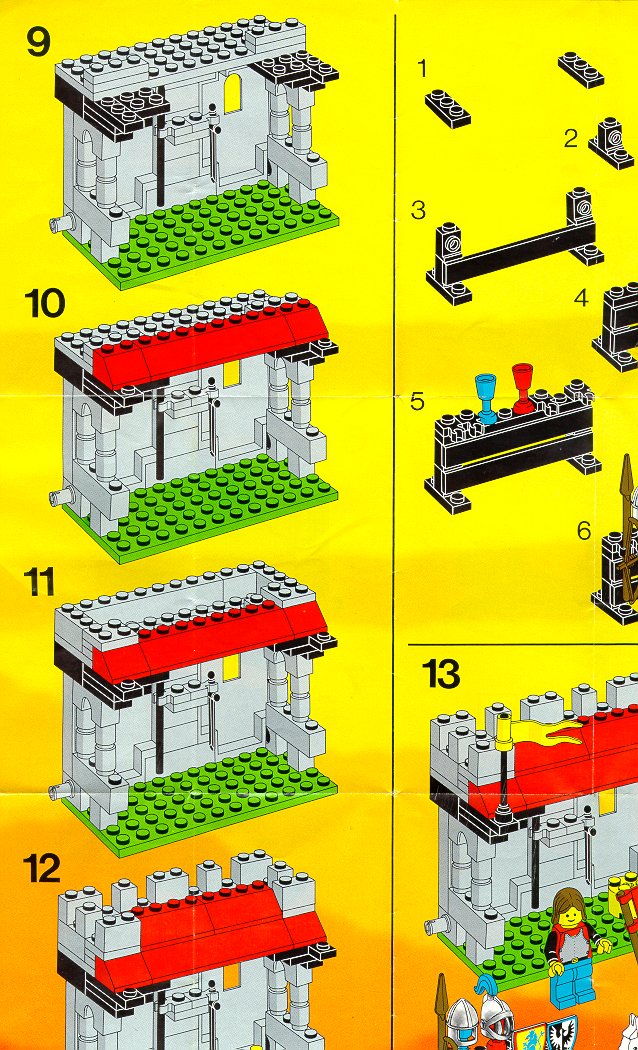 9

10

11

12

1

2

3

4

5

6

13