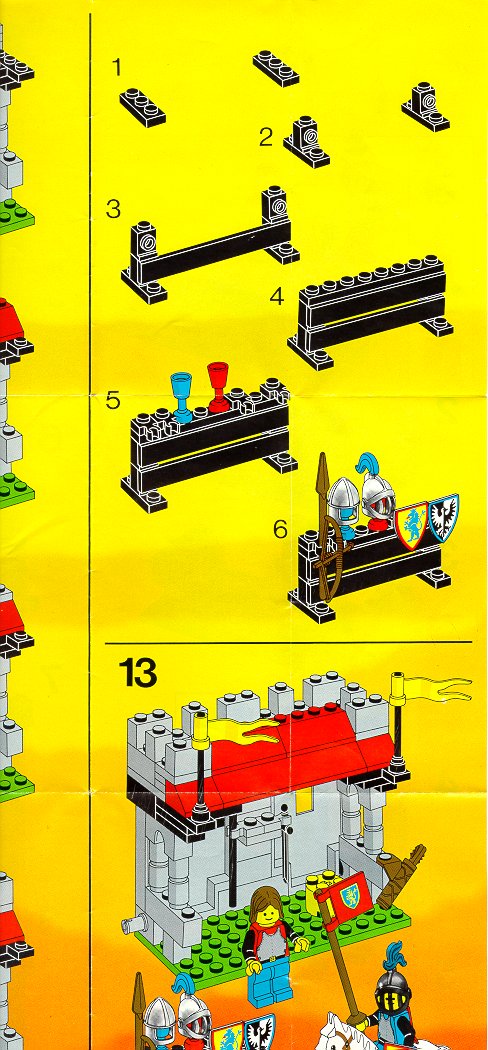 1

2

3

4

5

6

13