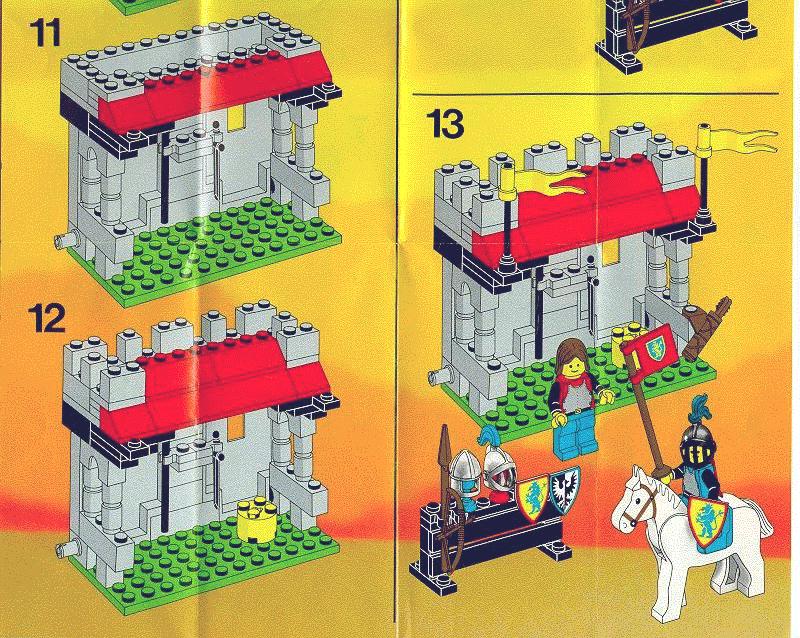 11

12

13