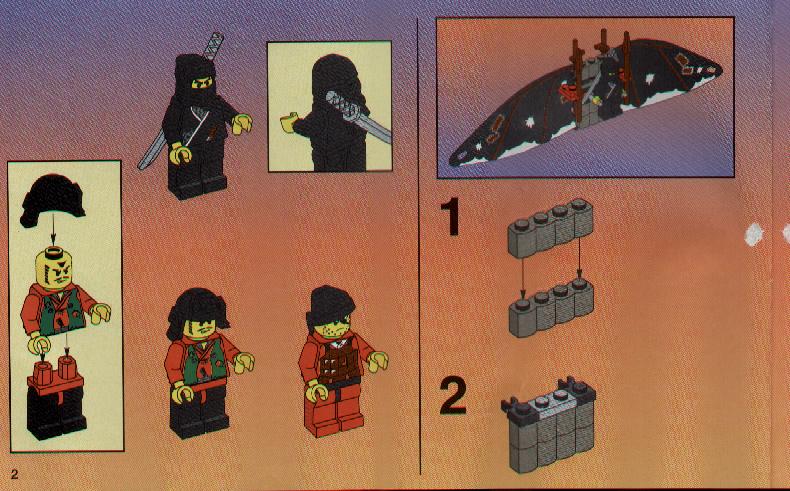 1

2

2