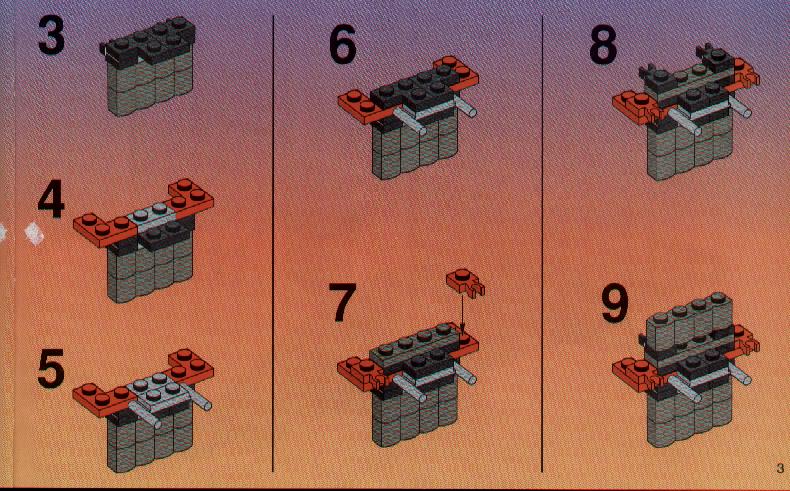 3

4

5

6

7

8

9

3