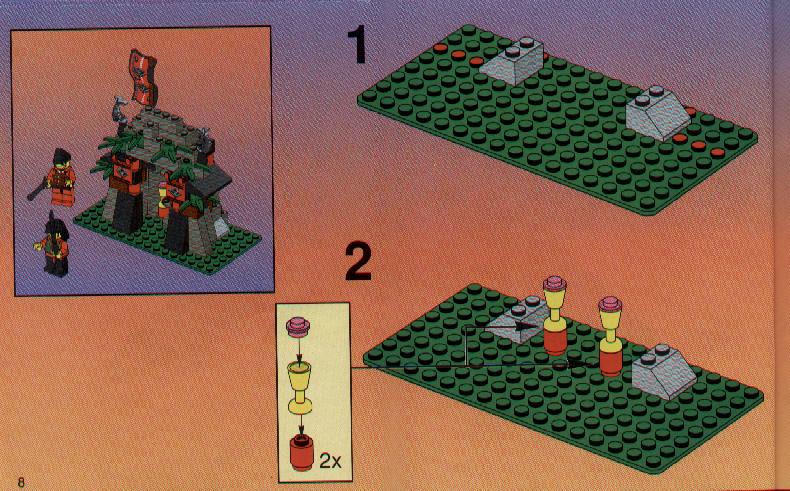 1

2

2x

8