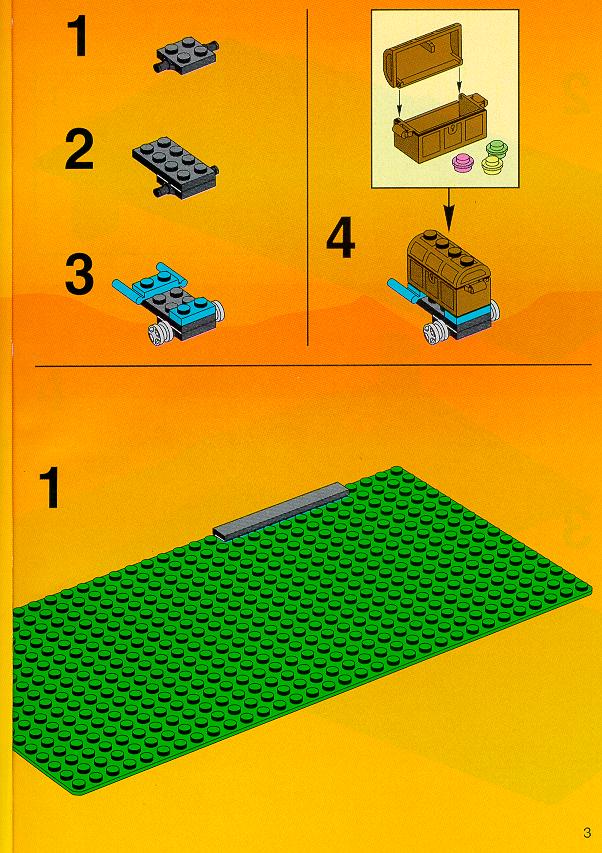 1

2

3

4

1

3