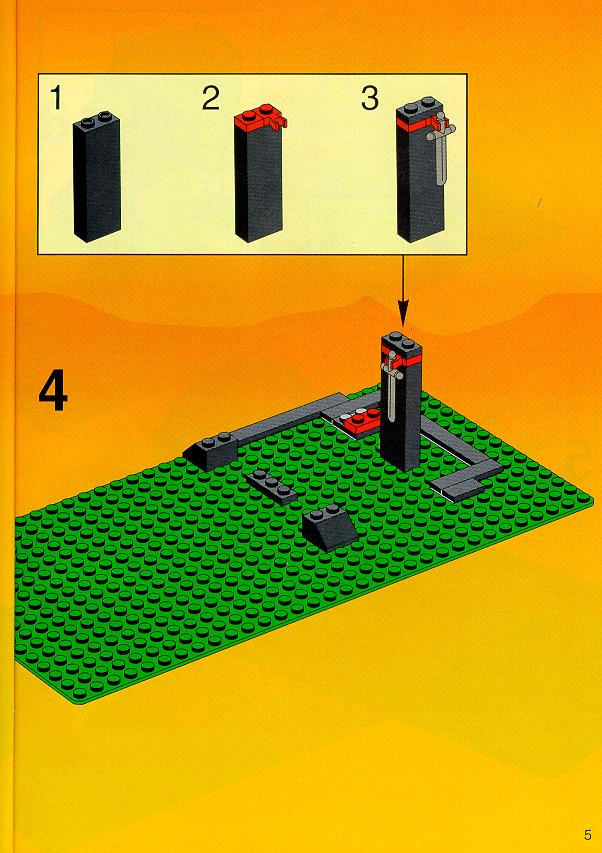 1

2

3

4

5