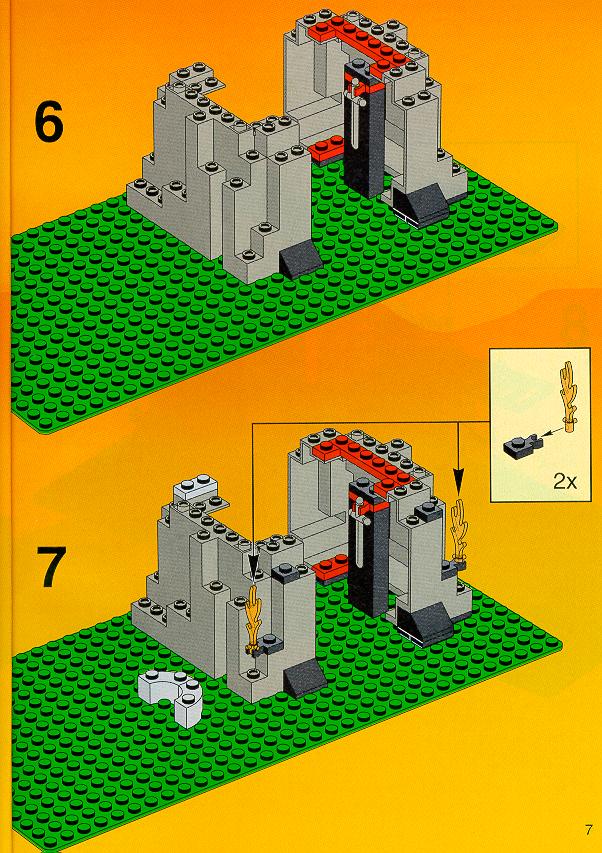 6

2x

7

7