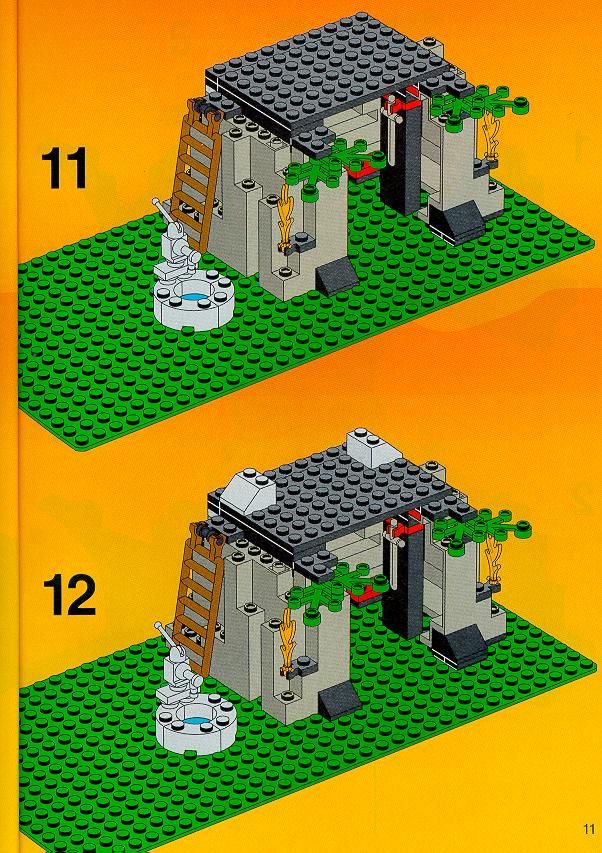 11

12

11