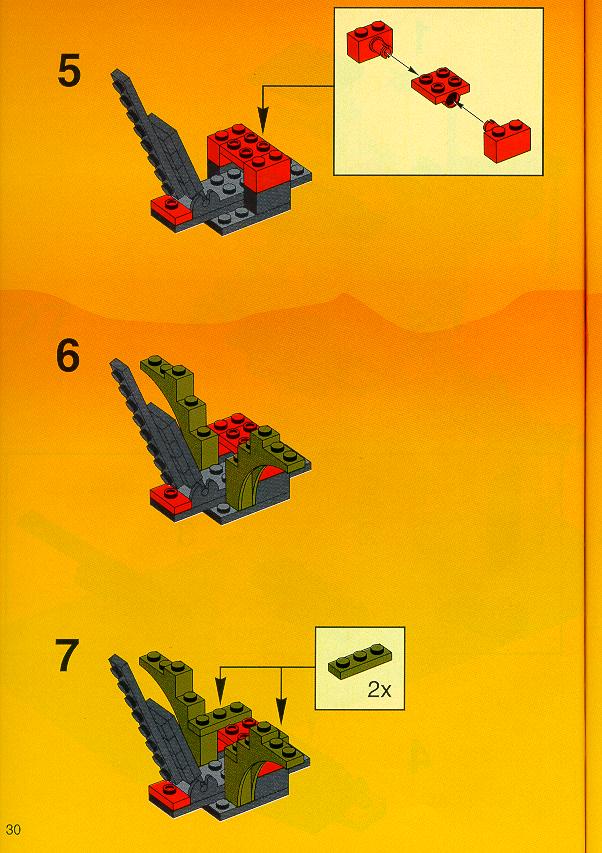 5

6

7

2x

30