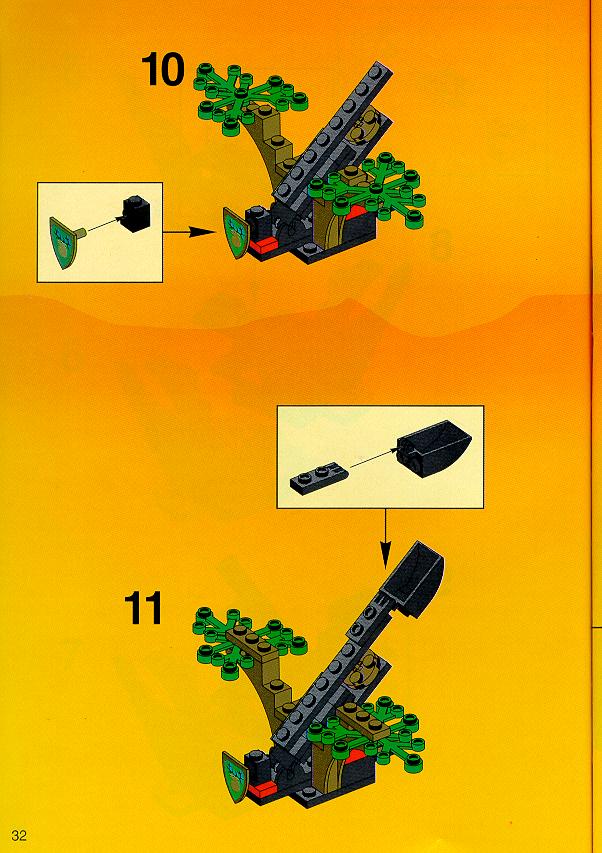 10

11

32