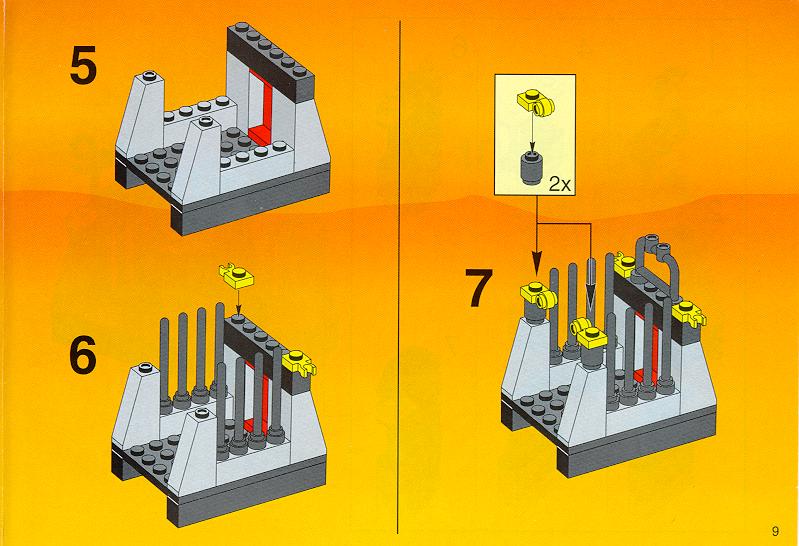 5

6

2x

7

9