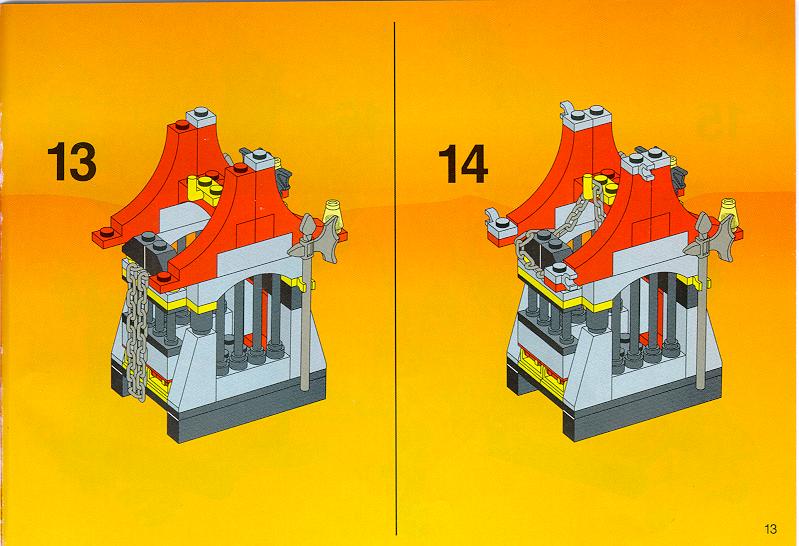 13

14

13