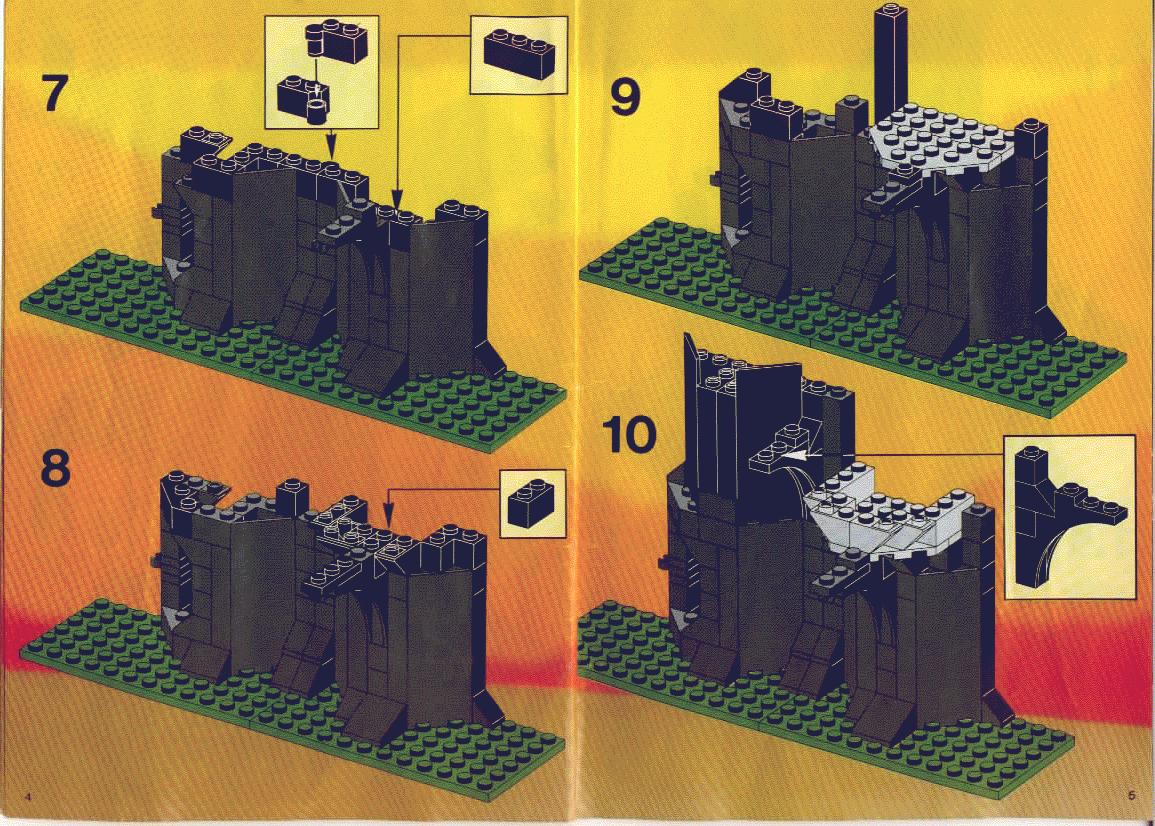 7

8

4

9

10

5