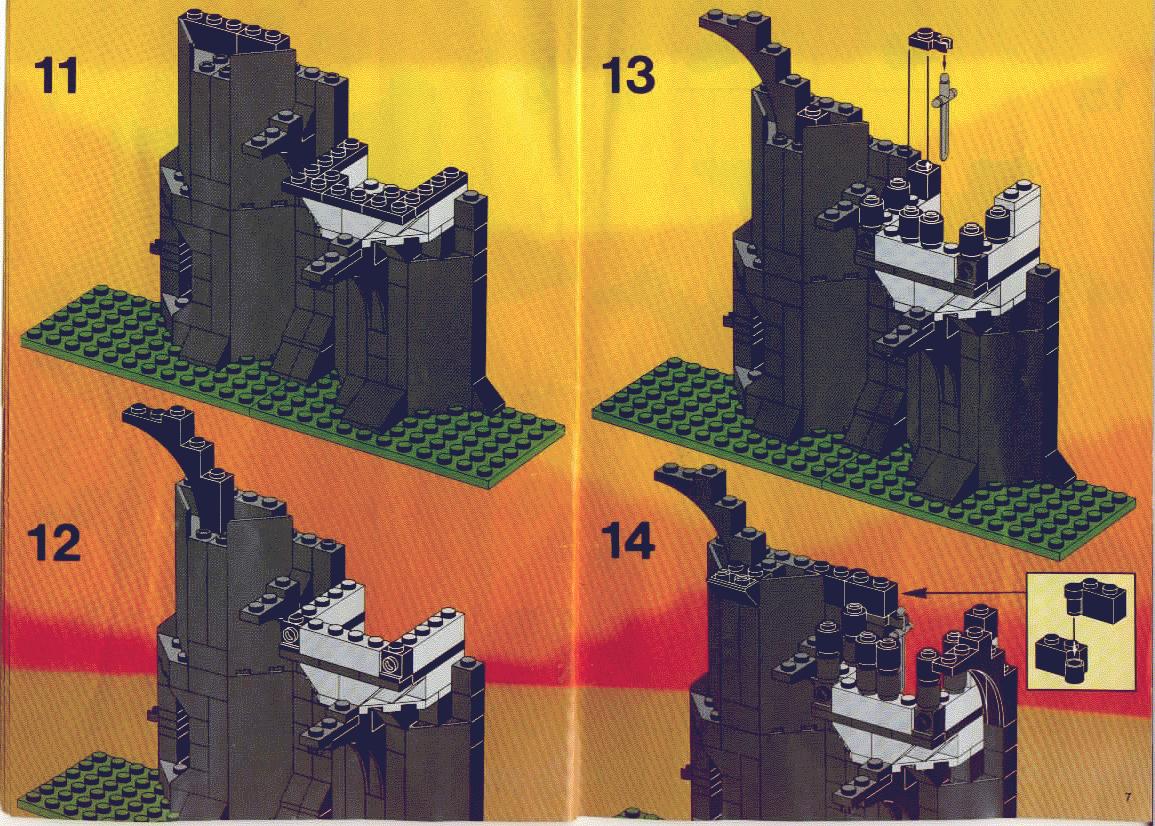 11

12

13

14

7