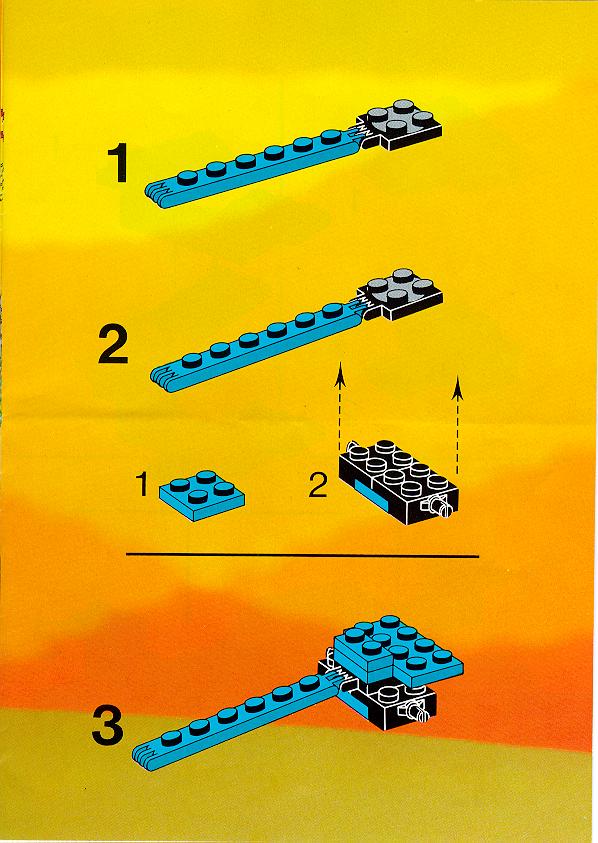 1

2

1

2

3