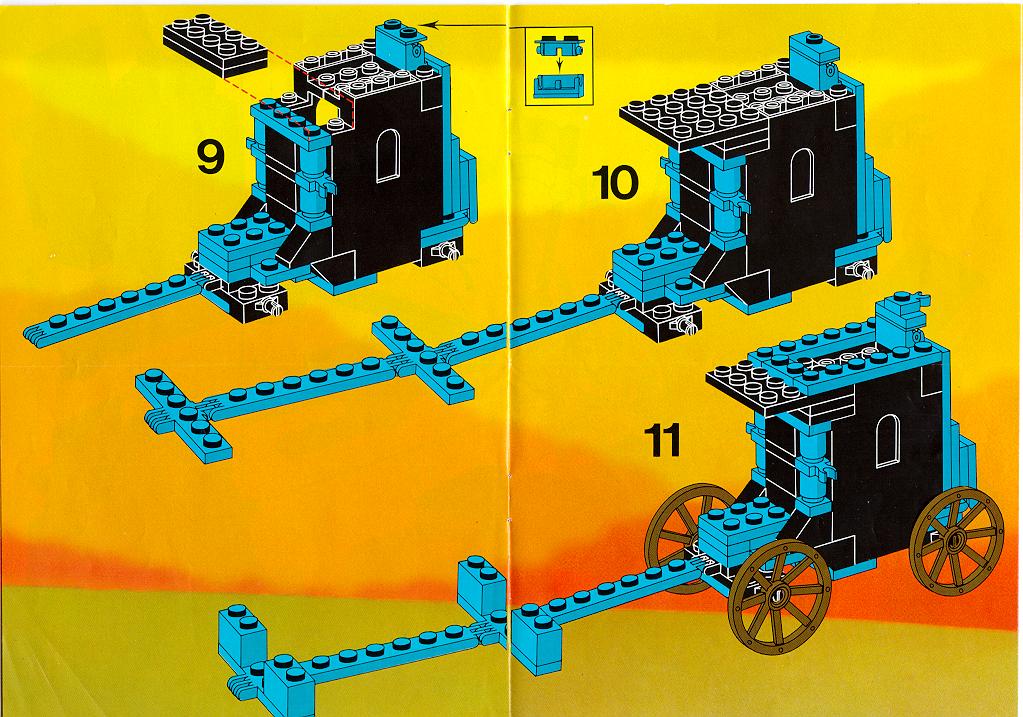 9

10

11