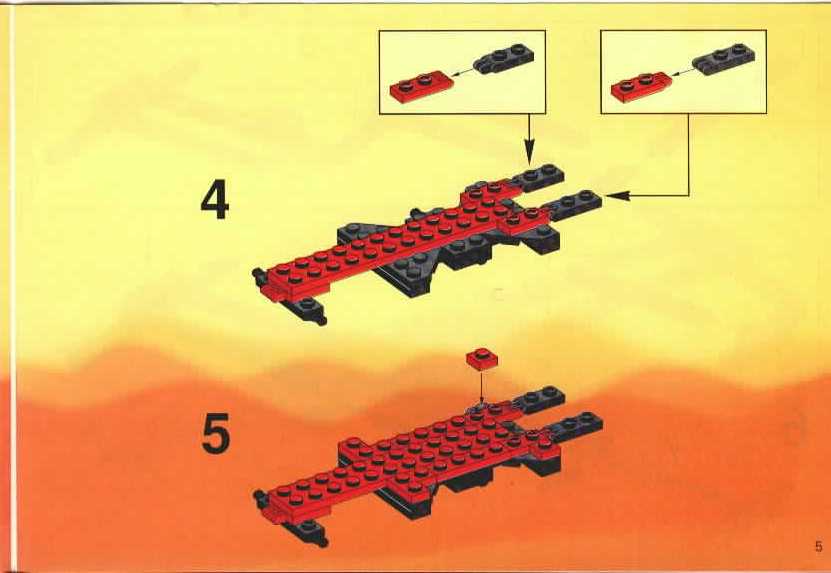 4

5

5