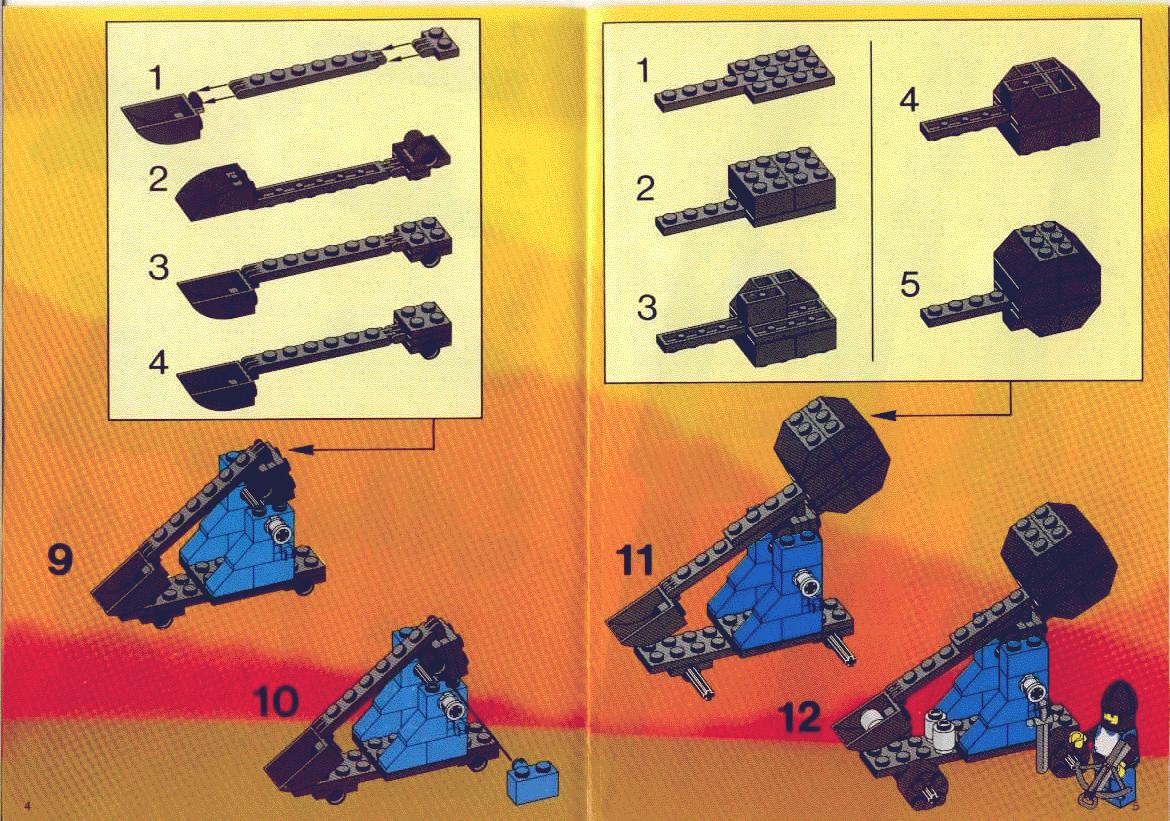 1
2
3
4
9
10
4

1
2
3
4
5
11
12
5