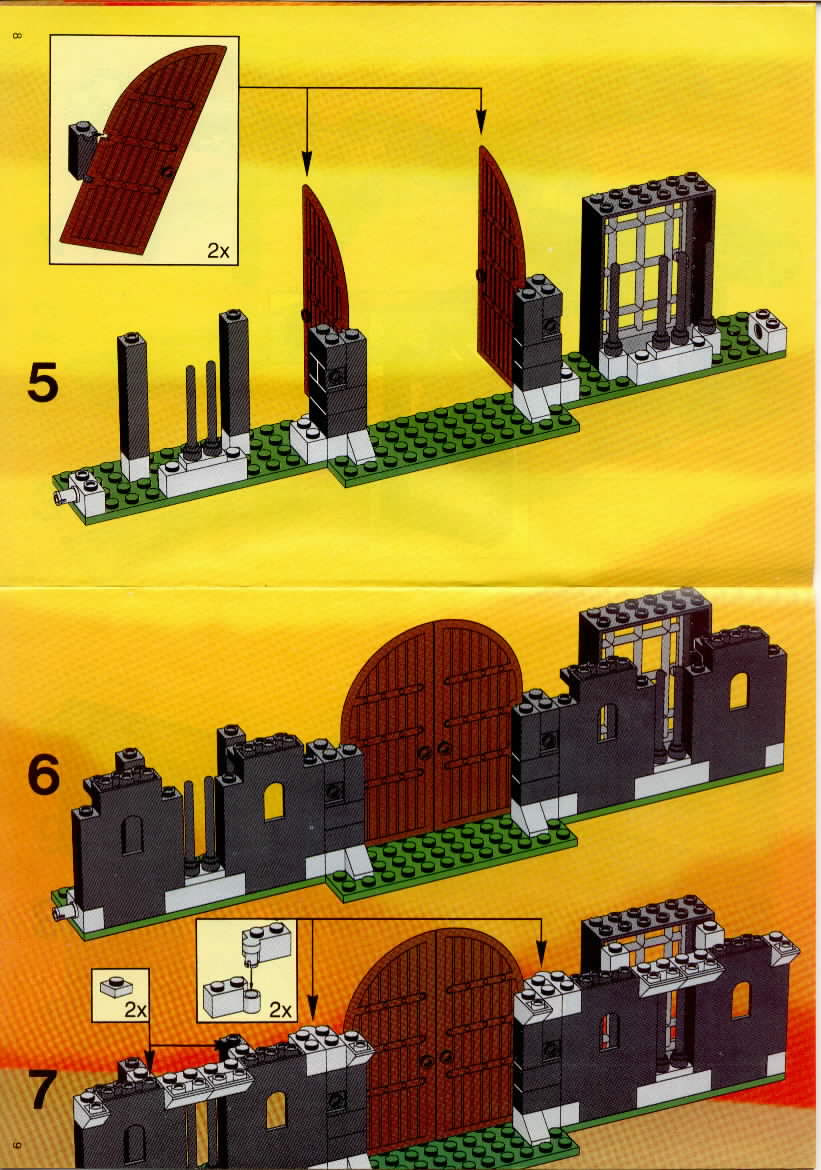 8

2x

5

6

2x

2x

7

9