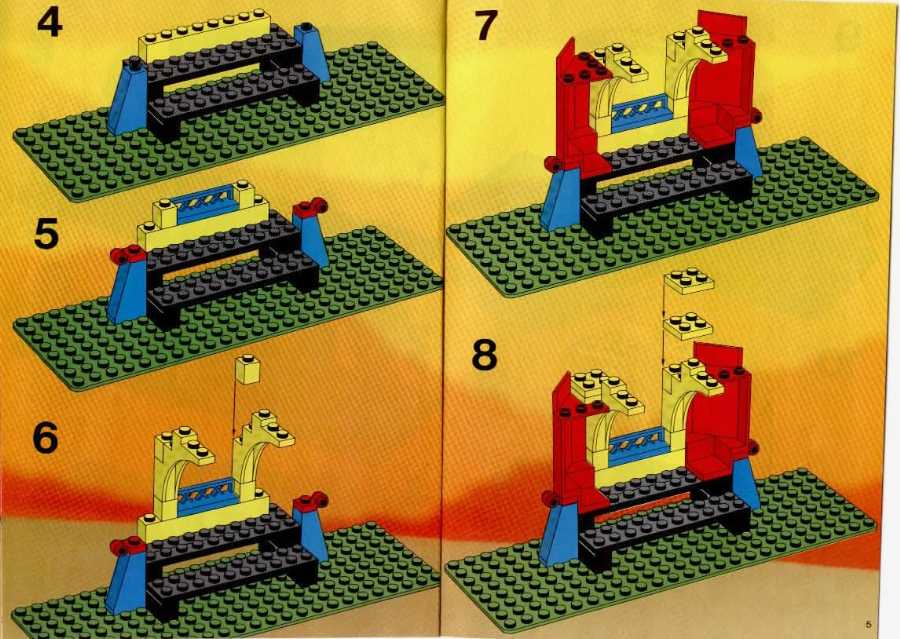 4

5

6

7

8

5