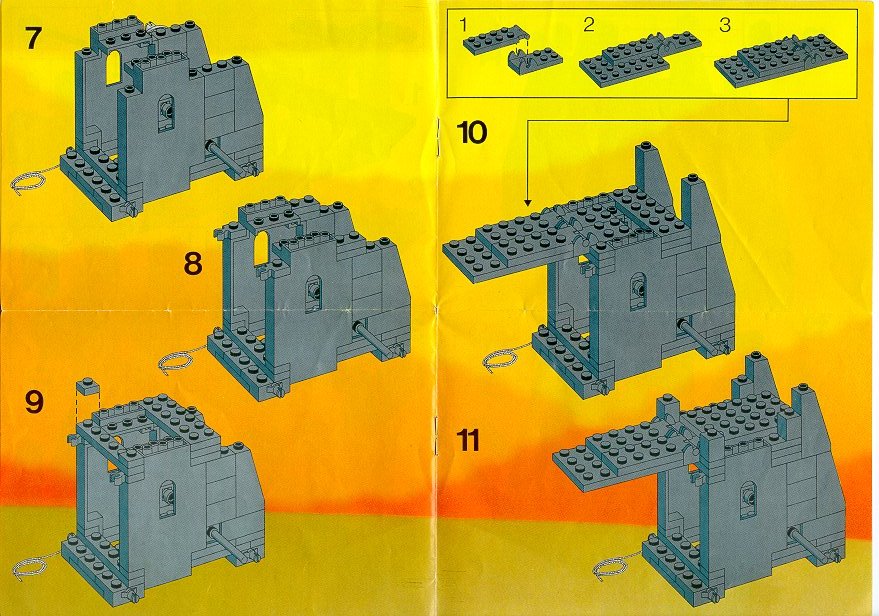 7

8

9

1

2

3

10

11