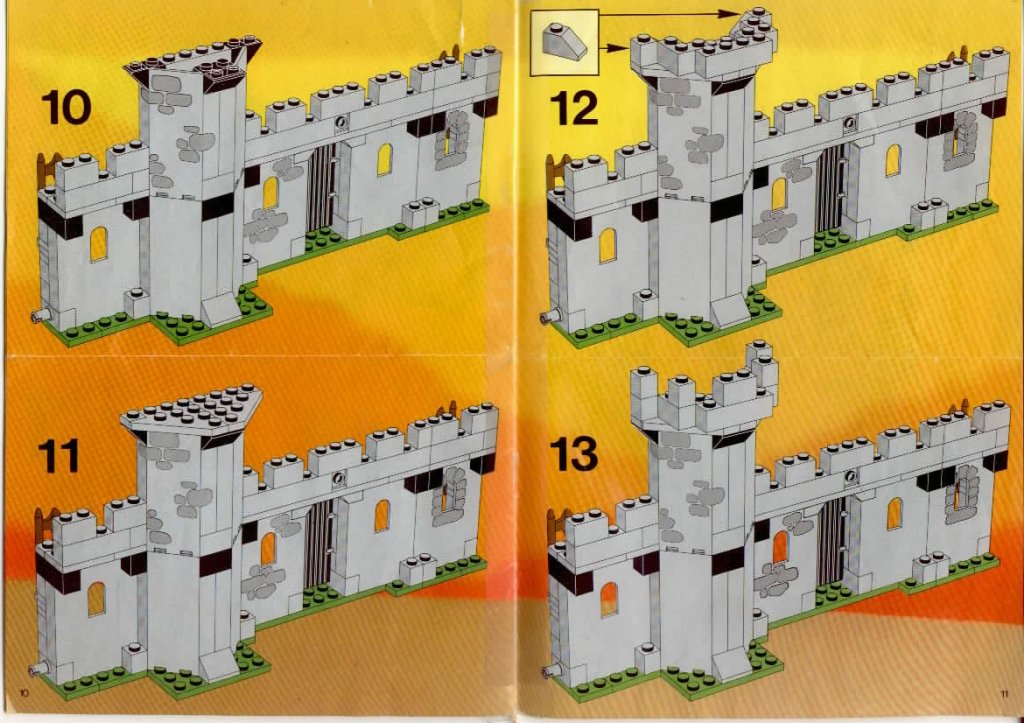 10

11

10

12

13

11