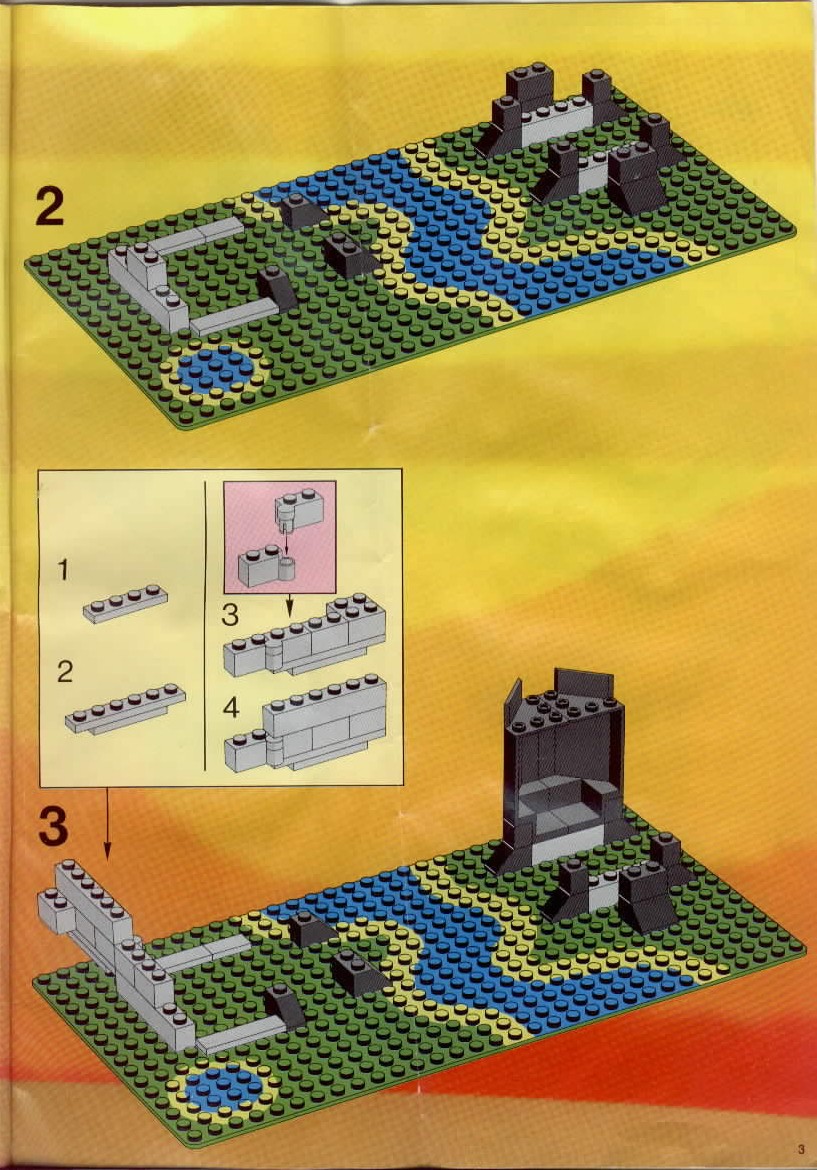 2

1

2

3

4

3

3