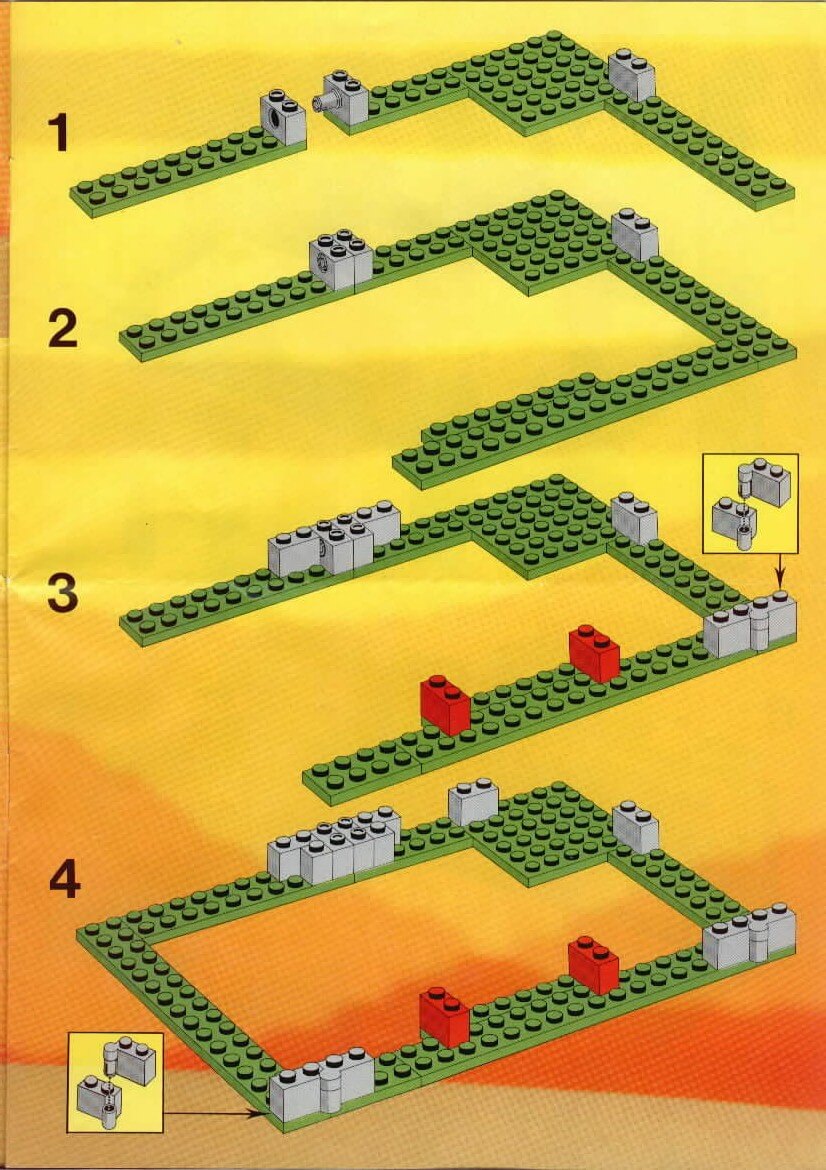 1

2

3

4