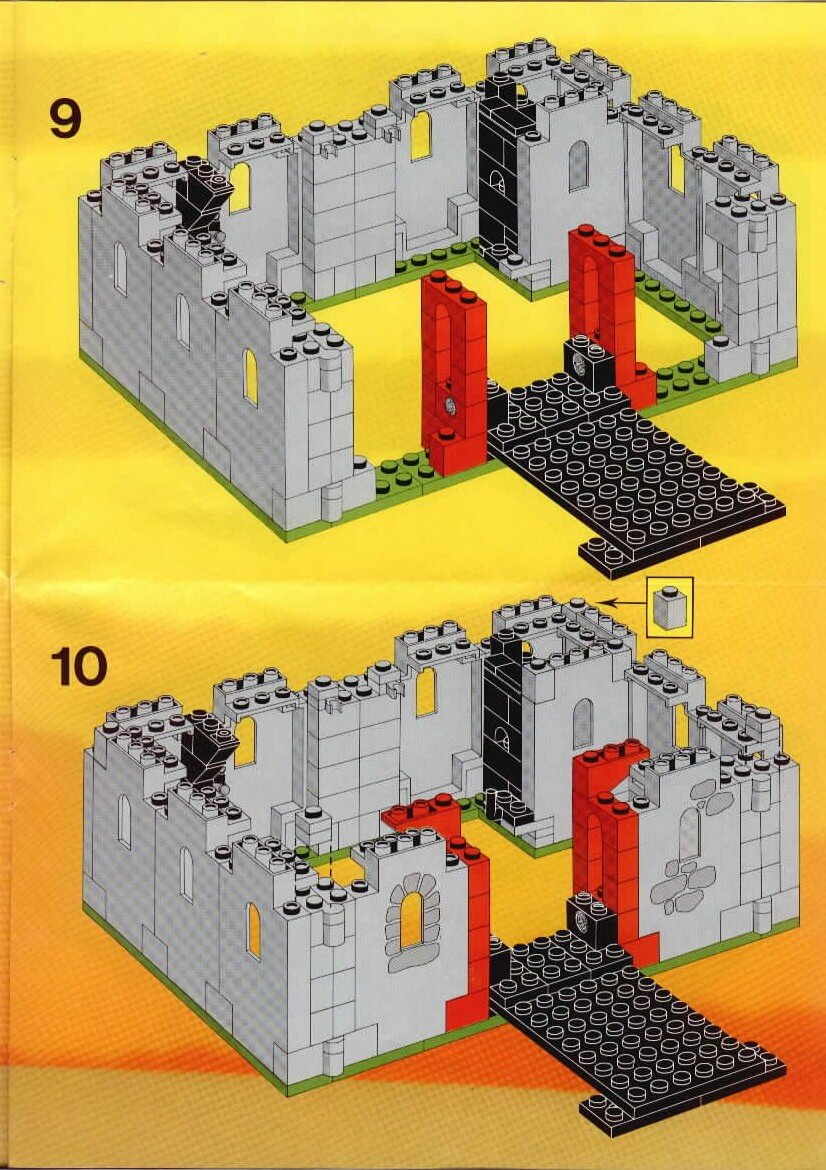 9

10