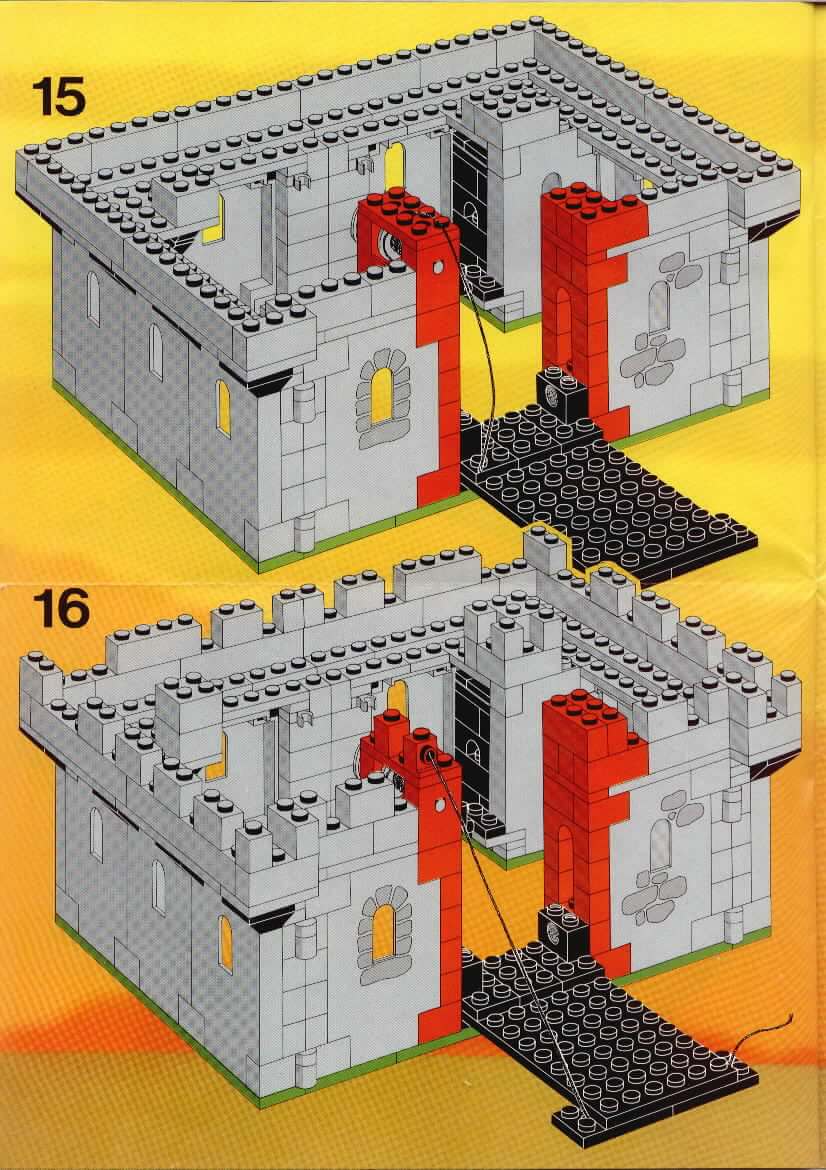 15

16