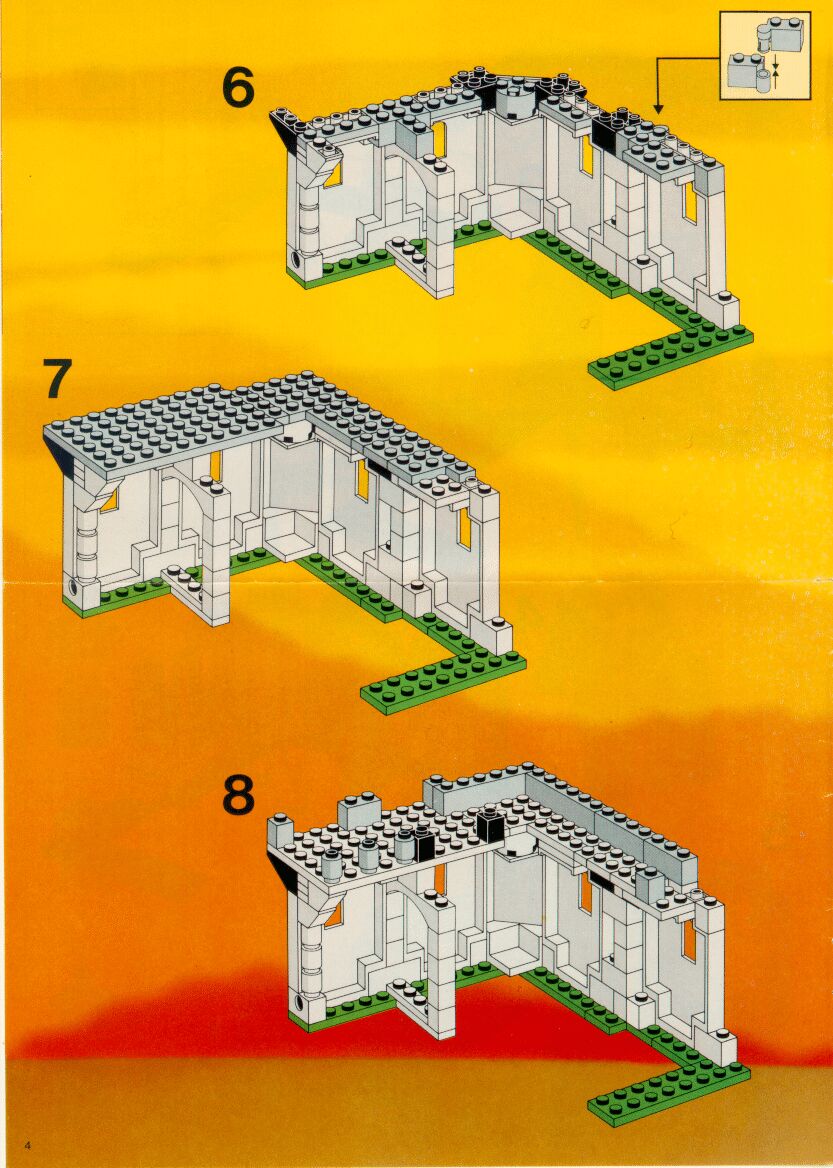 6

7

8

4