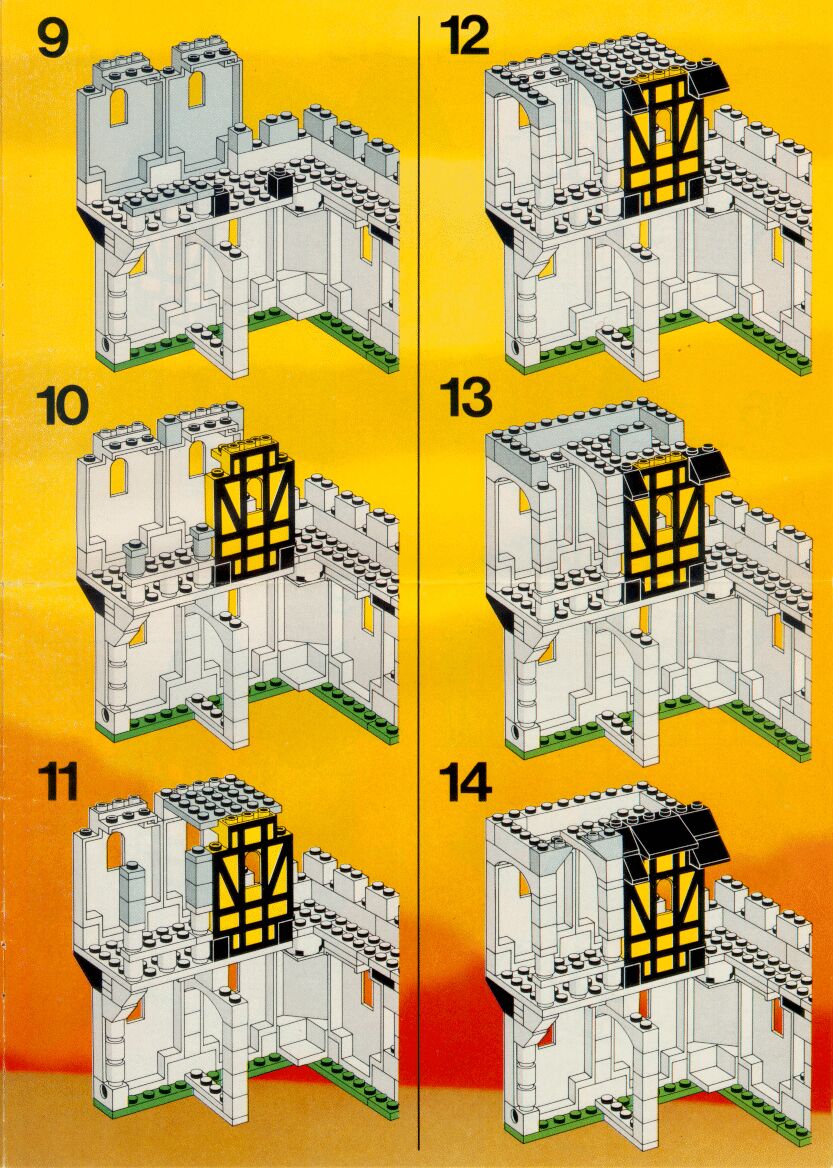 9

10

11

12

13

14